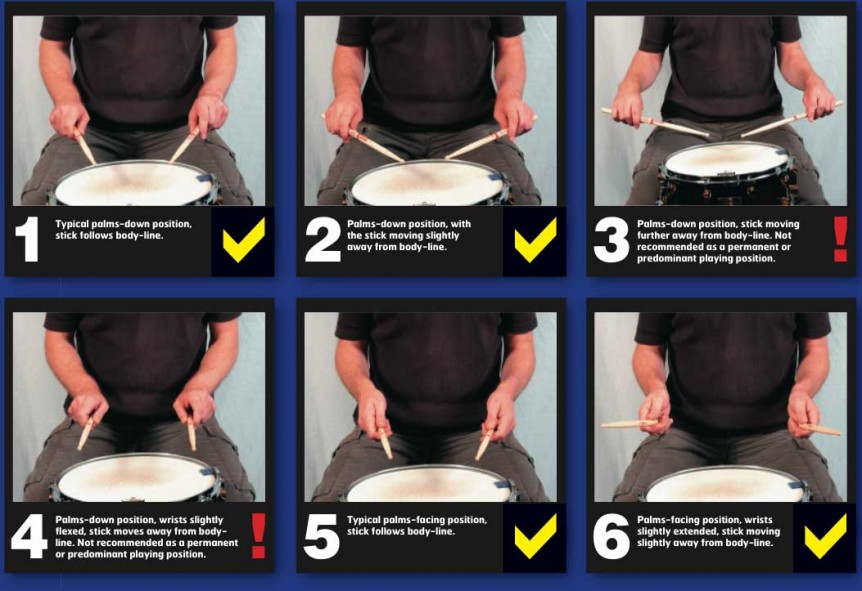 1 Typical palms-down position, stick follows body-line.

2 Palms-down position, with the stick moving slightly away from body-line.

3 Palms-down position, stick moving further away from body-line. Not recommended as a permanent or predominant playing position. !

4 Palms-down position, wrists slightly flexed, stick moves away from body-line. Not recommended as a permanent or predominant playing position. !

5 Typical palms-facing position, stick follows body-line.

6 Palms-facing position, wrists slightly extended, stick moving slightly away from body-line.